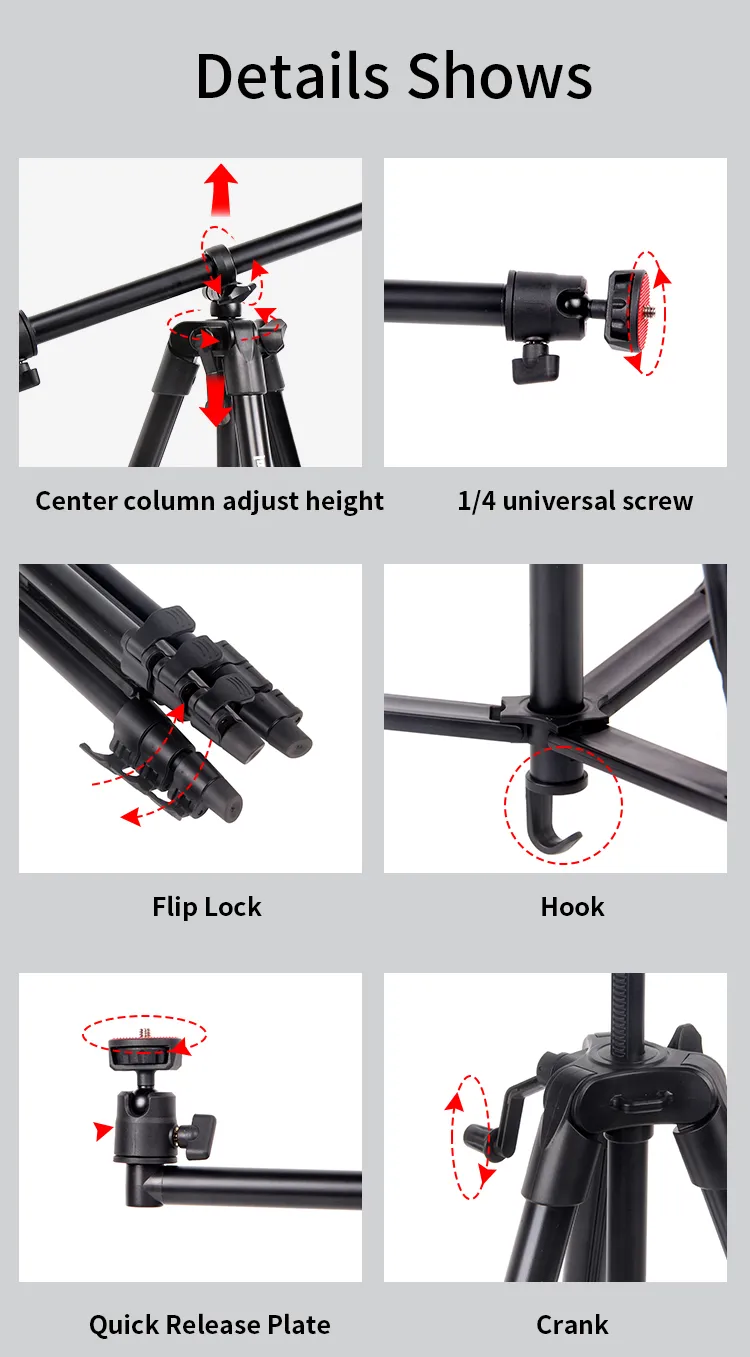 Details Shows

Center column adjust height

1/4 universal screw

Flip Lock

Hook

Quick Release Plate

Crank