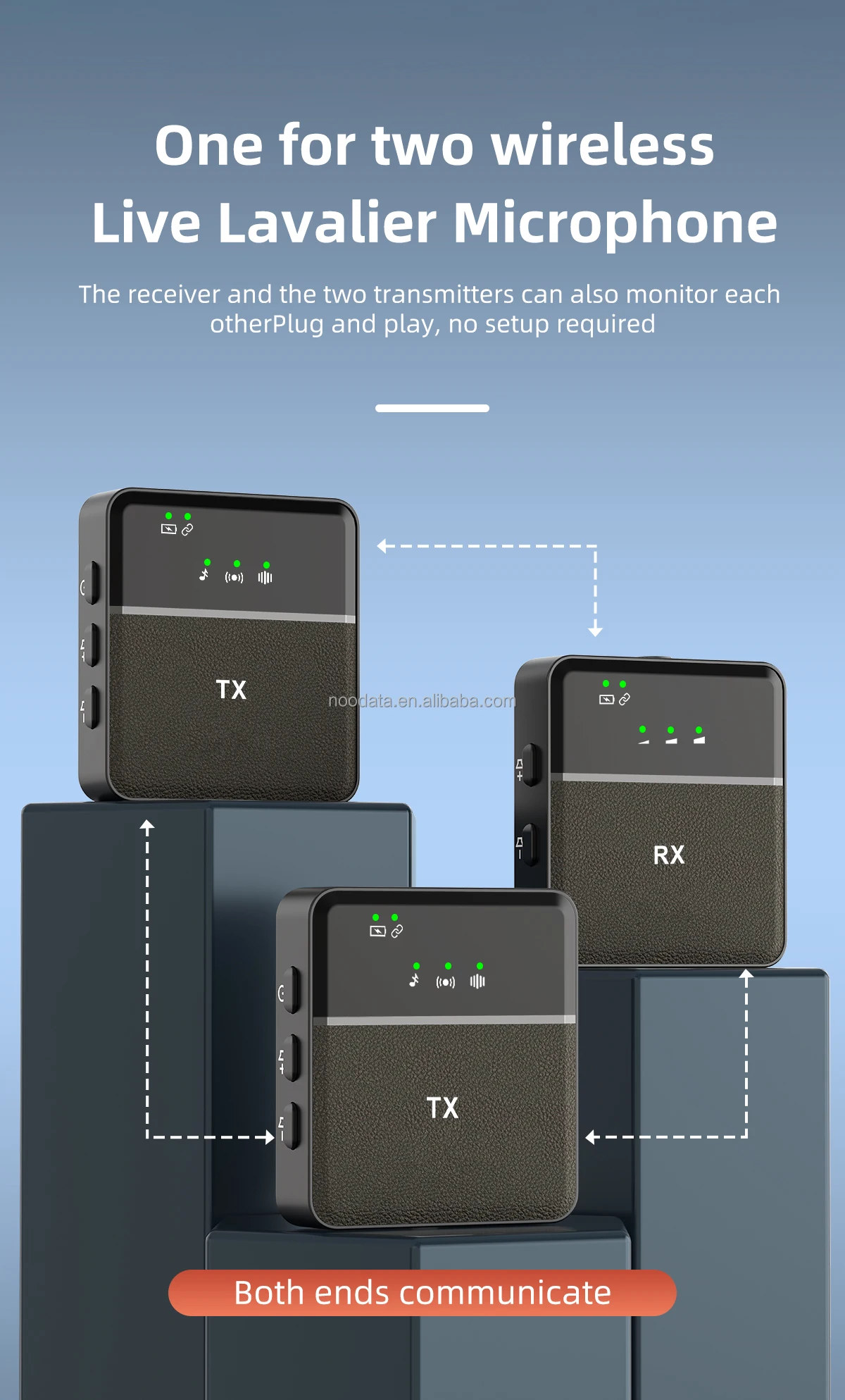 One for two wireless
Live Lavalier Microphone

The receiver and the two transmitters can also monitor each otherPlug and play, no setup required

TX

noodata.en.alibaba.com

RX

TX

Both ends communicate