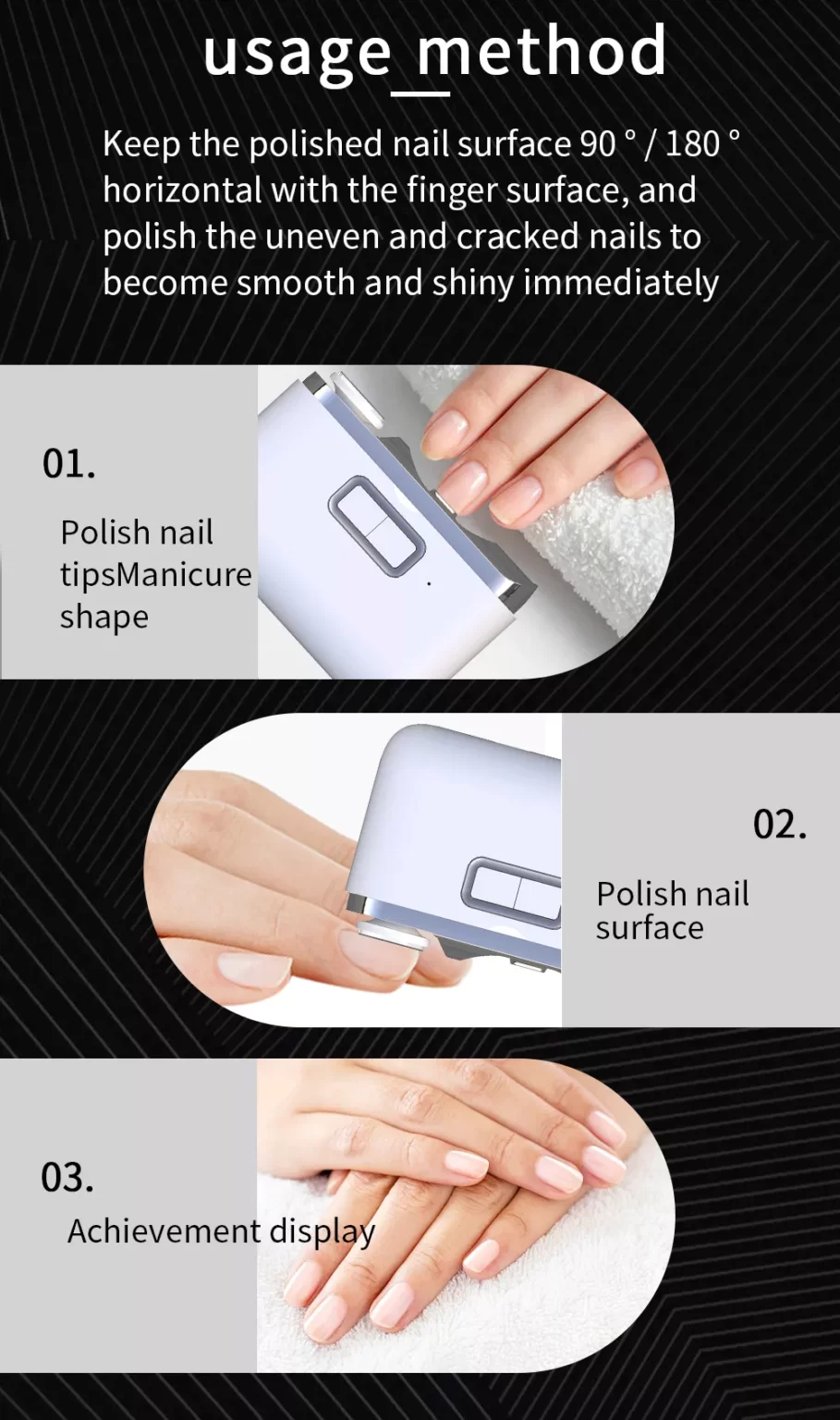 usage method

Keep the polished nail surface 90 ° / 180 ° horizontal with the finger surface, and polish the uneven and cracked nails to become smooth and shiny immediately

01.

Polish nail tipsManicure shape

02.

Polish nail surface

03.

Achievement display