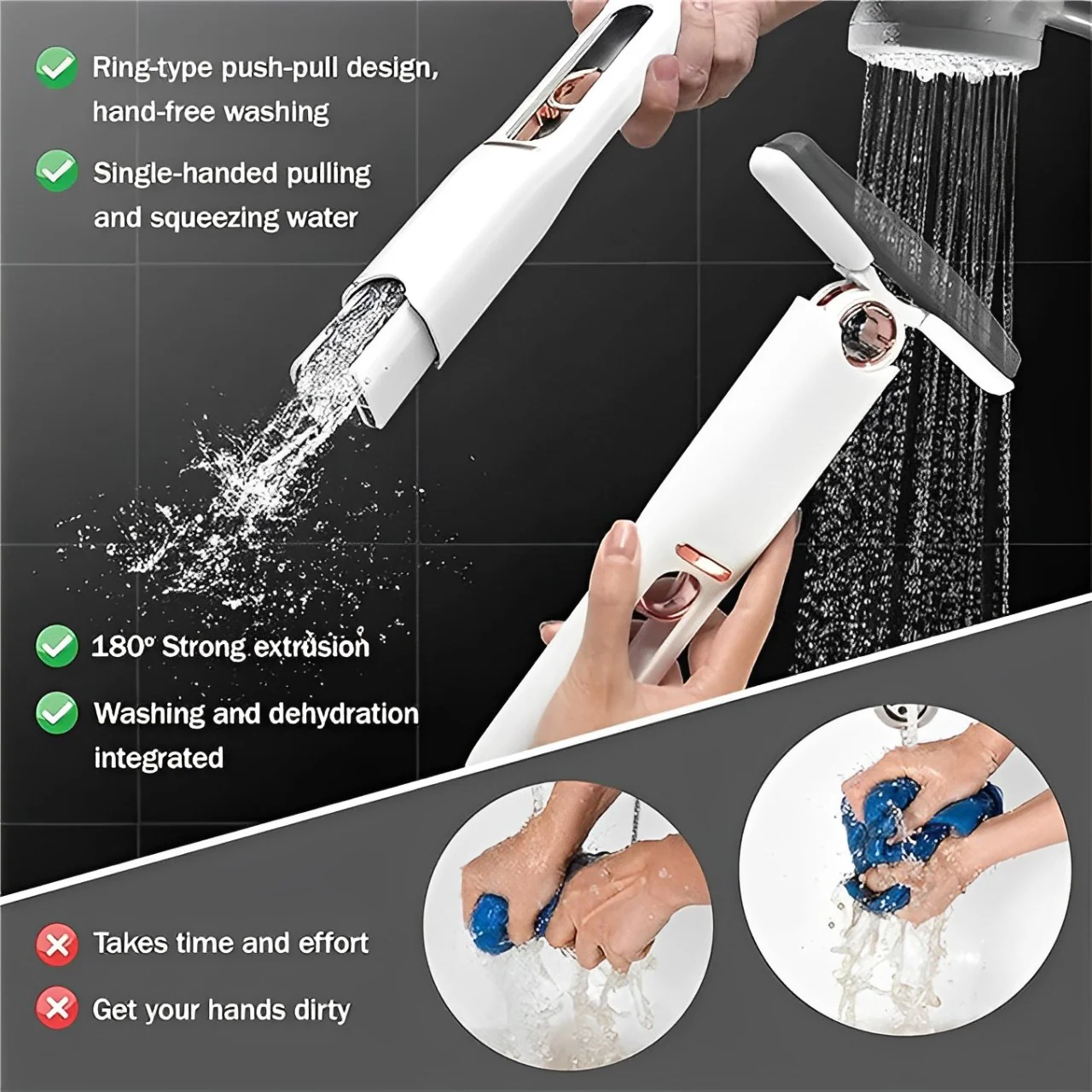 Ring-type push-pull design, hand-free washing

Single-handed pulling and squeezing water

180° Strong extrusion

Washing and dehydration integrated

Takes time and effort

Get your hands dirty