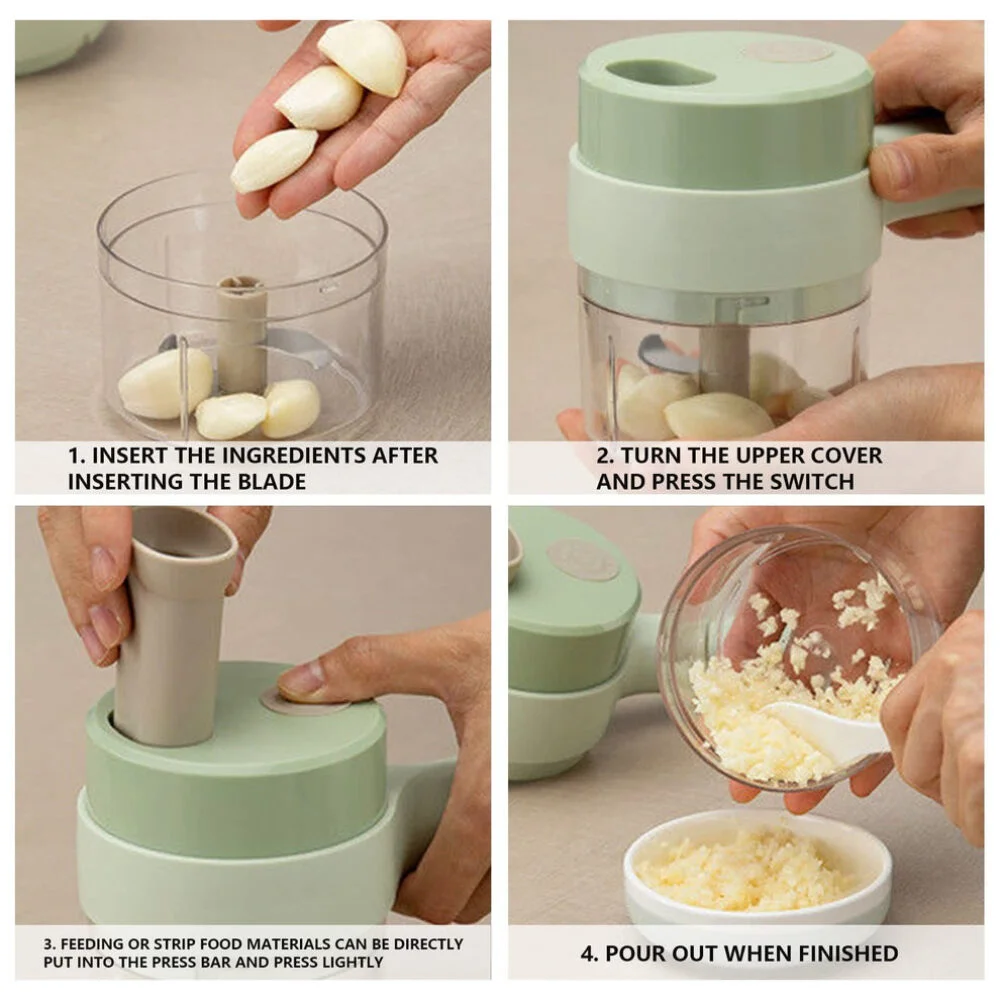 1. INSERT THE INGREDIENTS AFTER INSERTING THE BLADE

2. TURN THE UPPER COVER AND PRESS THE SWITCH

3. FEEDING OR STRIP FOOD MATERIALS CAN BE DIRECTLY PUT INTO THE PRESS BAR AND PRESS LIGHTLY

4. POUR OUT WHEN FINISHED