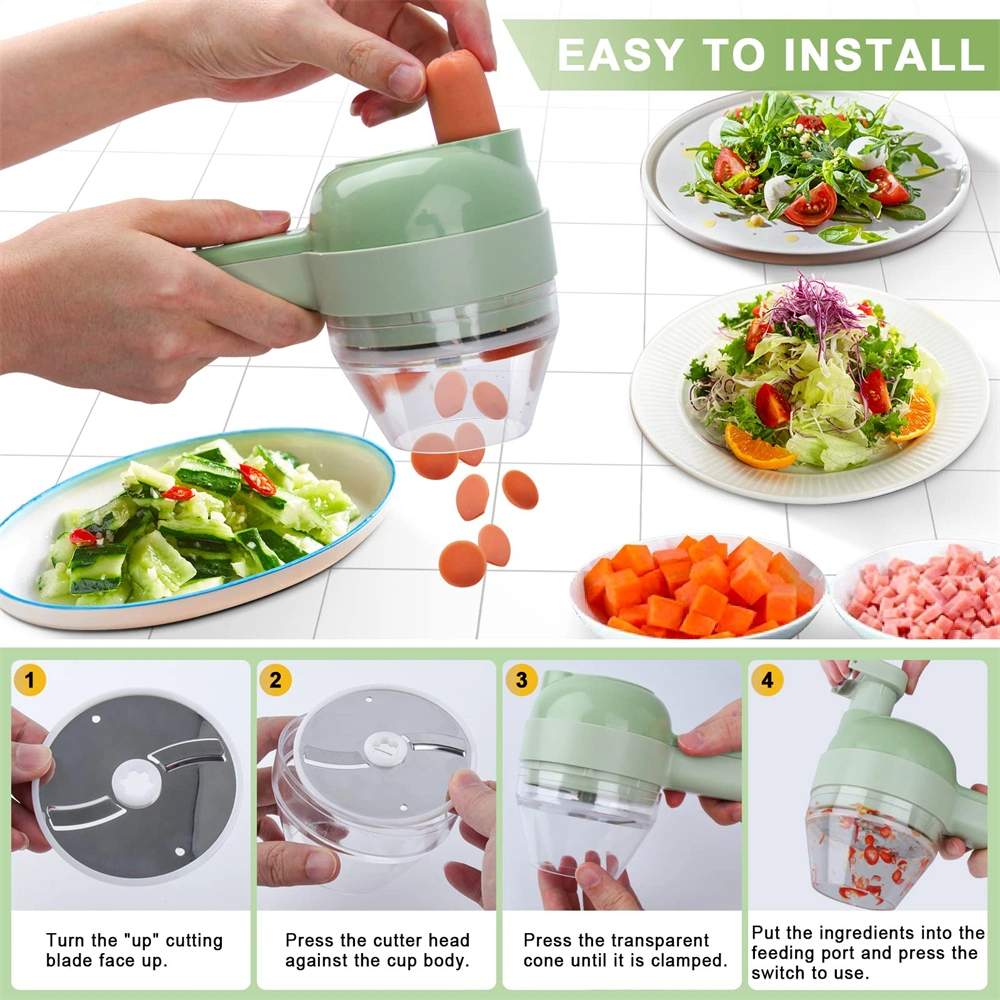 EASY TO INSTALL

1

Turn the "up" cutting blade face up.

2

Press the cutter head against the cup body.

3

Press the transparent cone until it is clamped.

4

Put the ingredients into the feeding port and press the switch to use.