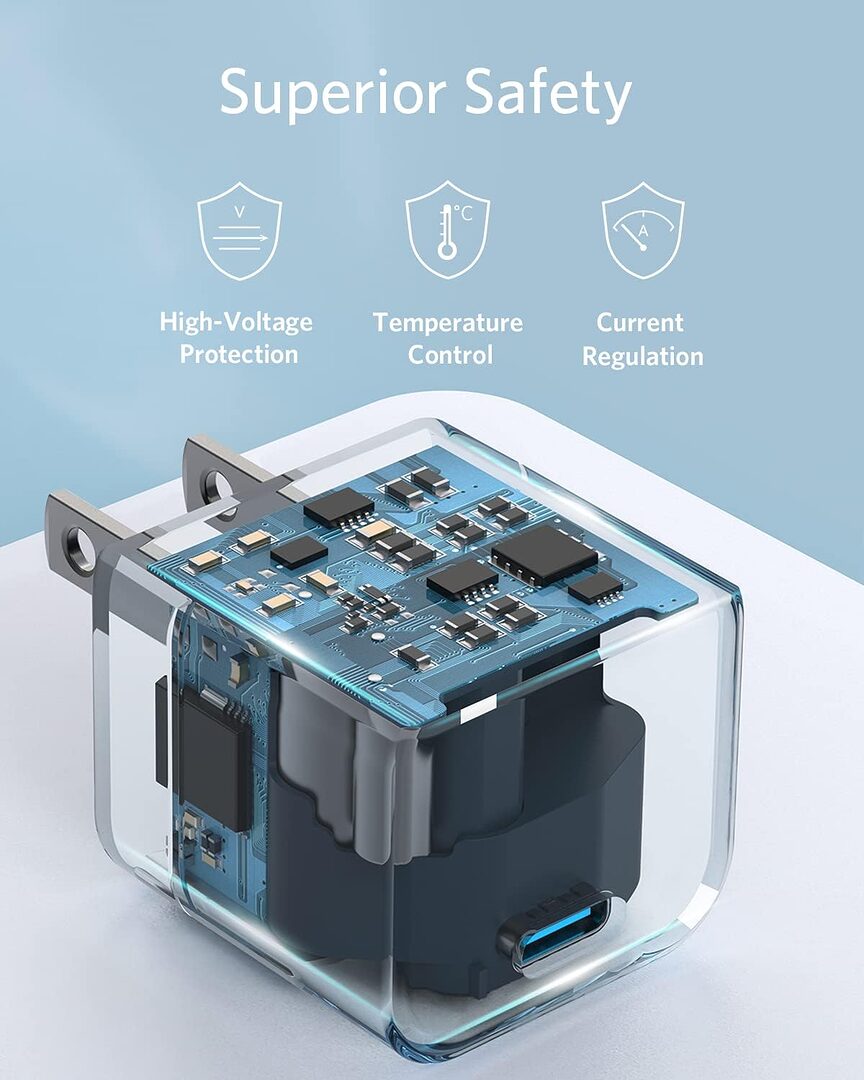 Superior Safety

V

°C

A

High-Voltage Protection

Temperature Control

Current Regulation