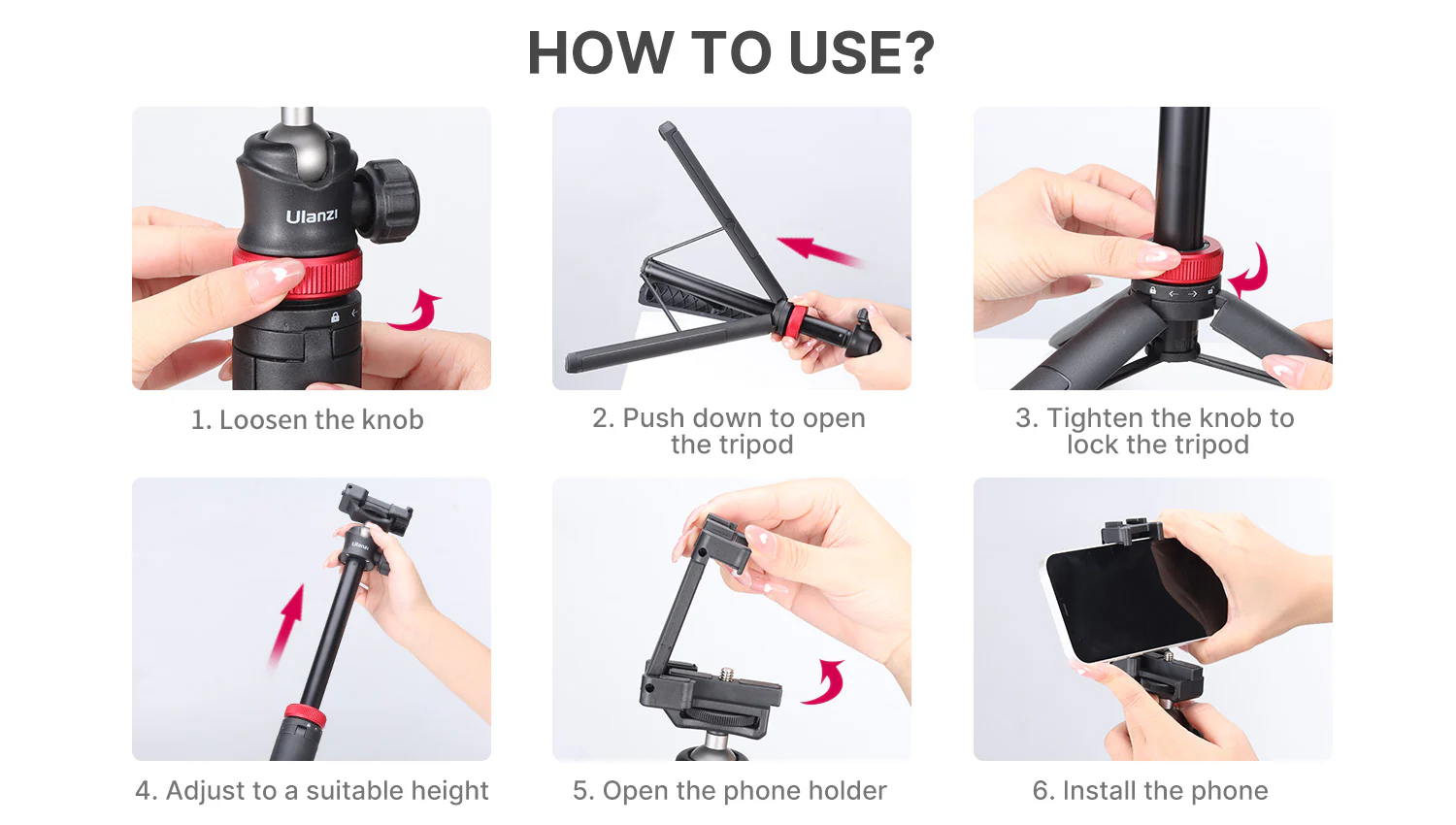 HOW TO USE?

Ulanzi

1. Loosen the knob

2. Push down to open the tripod

3. Tighten the knob to lock the tripod

4. Adjust to a suitable height

5. Open the phone holder

6. Install the phone